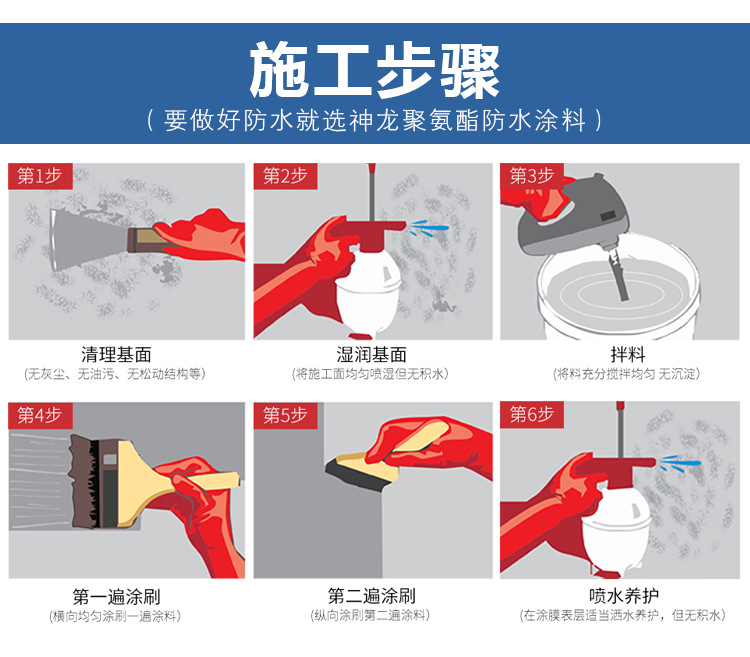 施工步骤
（要做好防水就选神龙聚氨酯防水涂料）

第1步
清理基面
(无灰尘、无油污、无松动结构等)

第2步
湿润基面
(将施工面均匀喷湿但无积水)

第3步
拌料
(将料充分搅拌均匀 无沉淀)

第4步
第一遍涂刷
(横向均匀涂刷一遍涂料)

第5步
第二遍涂刷
(纵向涂刷第二遍涂料)

第6步
喷水养护
(在涂膜表层适当洒水养护，但无积水)